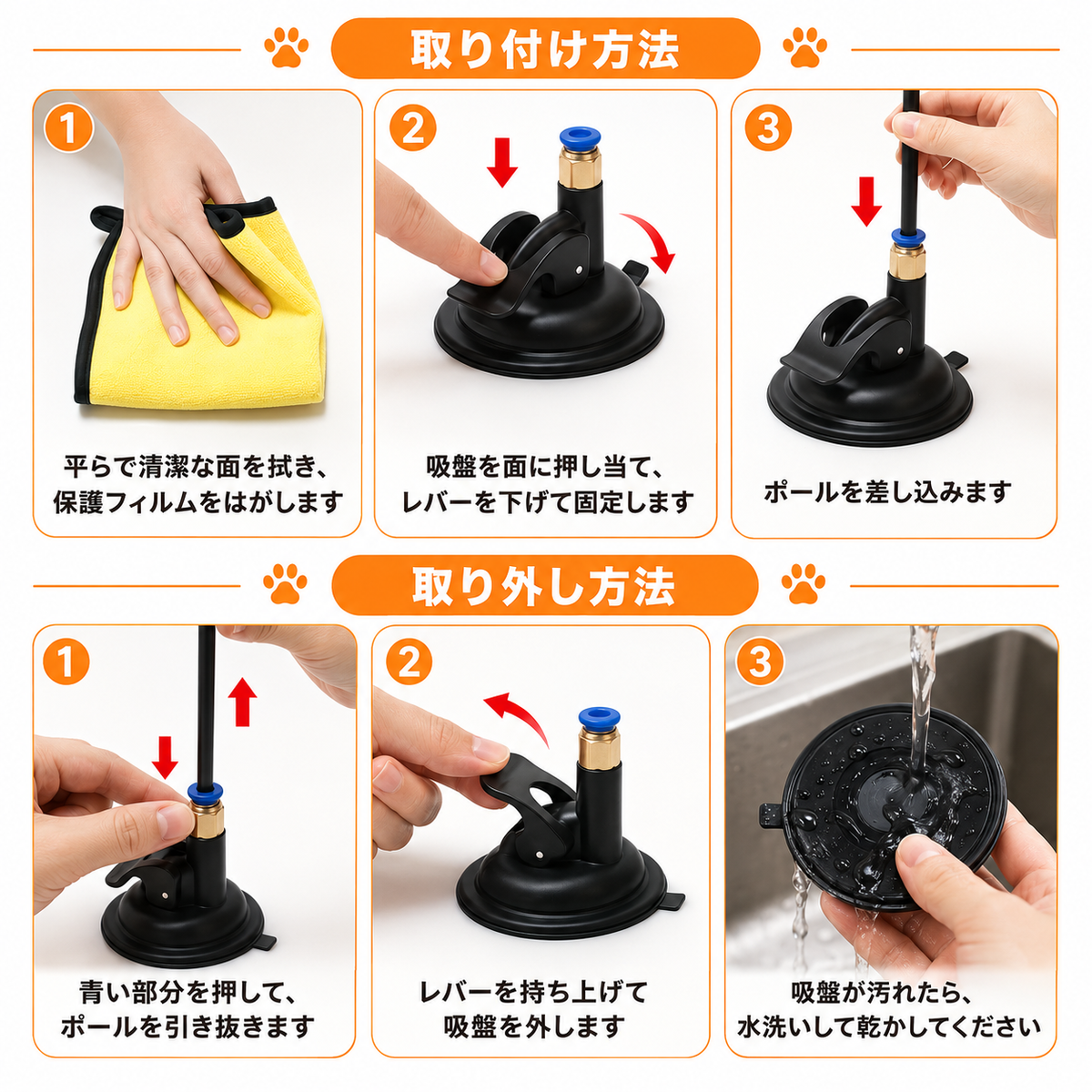 取り付け方法

1
平らで清潔な面を拭き、保護フィルムをはがします

2
吸盤を面に押し当て、レバーを下げて固定します

3
ポールを差し込みます

取り外し方法

1
青い部分を押して、ポールを引き抜きます

2
レバーを持ち上げて吸盤を外します

3
吸盤が汚れたら、水洗いして乾かしてください